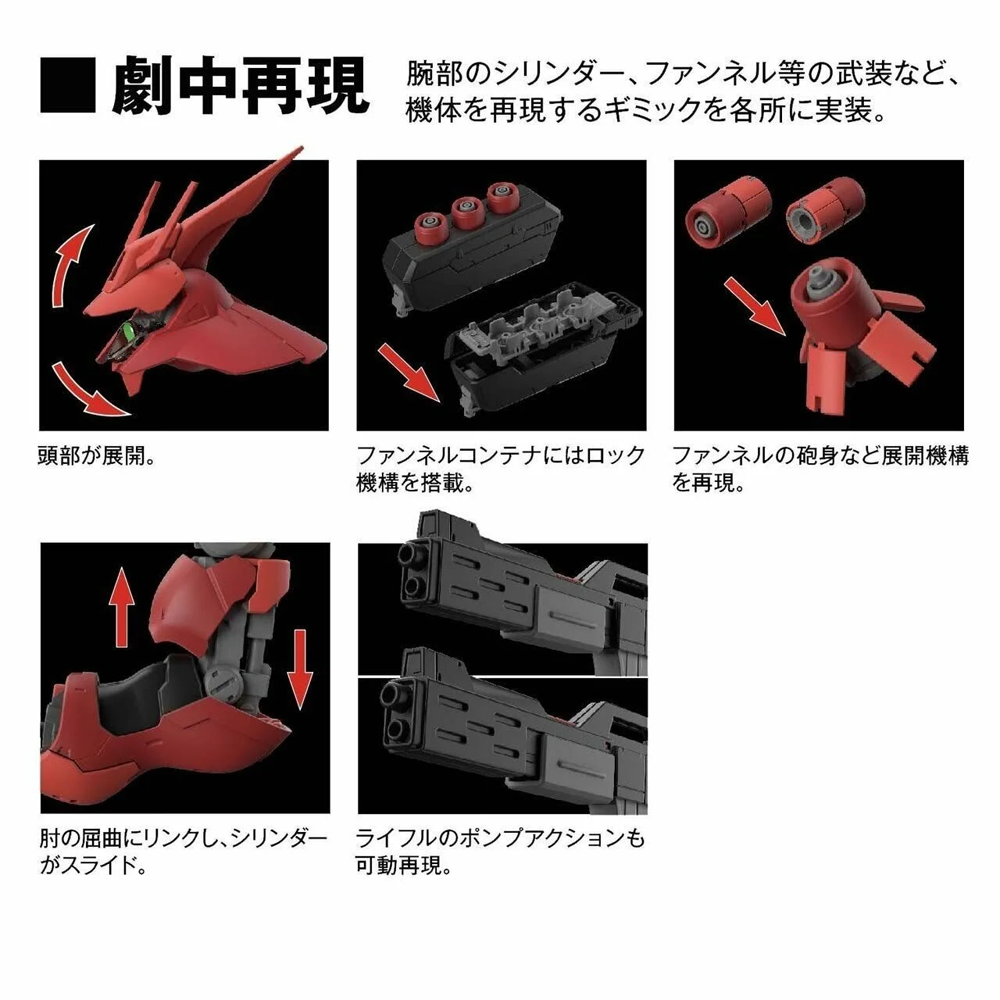 ■ 劇中再現

腕部のシリンダー、ファンネル等の武装など、機体を再現するギミックを各所に実装。

頭部が展開。

ファンネルコンテナにはロック機構を搭載。

ファンネルの砲身など展開機構を再現。

肘の屈曲にリンクし、シリンダーがスライド。

ライフルのポンプアクションも可動再現。