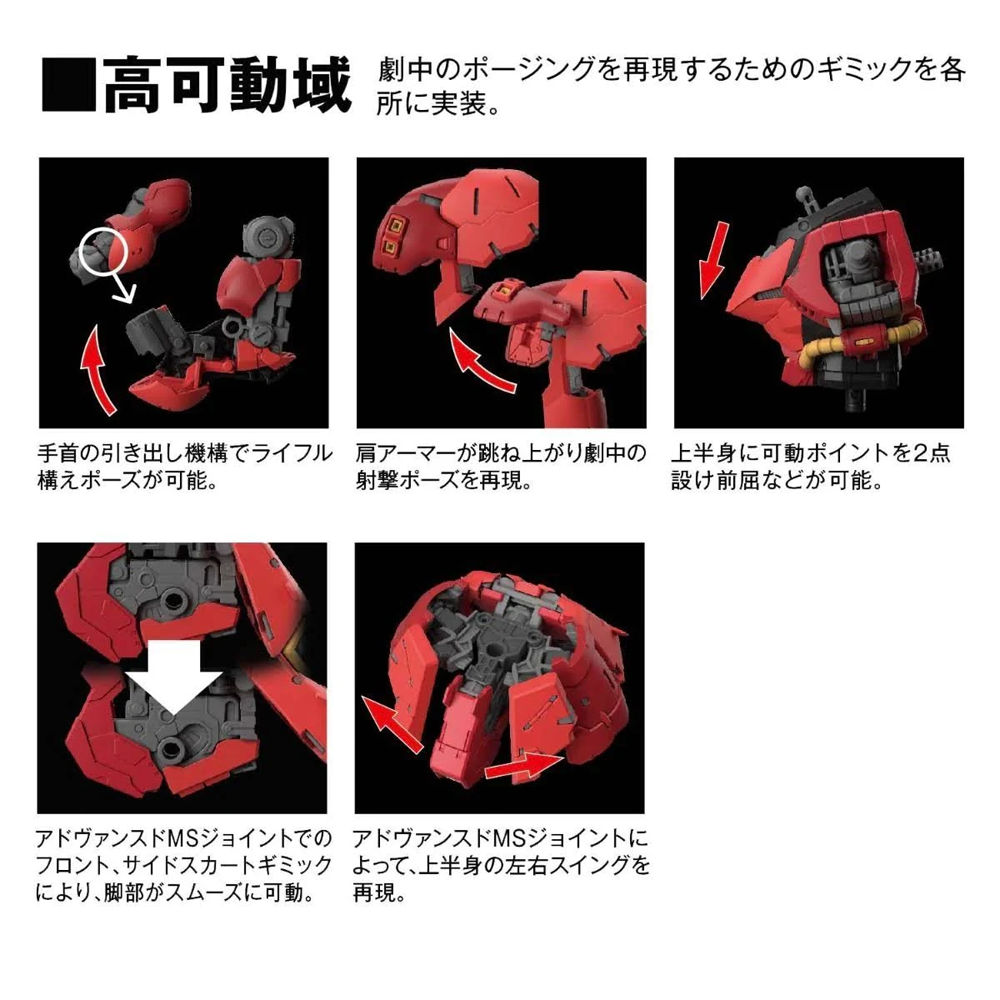 ■高可動域 劇中のポージングを再現するためのギミックを各所に実装。

手首の引き出し機構でライフル構えポーズが可能。

肩アーマーが跳ね上がり劇中の射撃ポーズを再現。

上半身に可動ポイントを2点設け前屈などが可能。

アドヴァンスドMSジョイントでのフロント、サイドスカートギミックにより、脚部がスムーズに可動。

アドヴァンスドMSジョイントによって、上半身の左右スイングを再現。